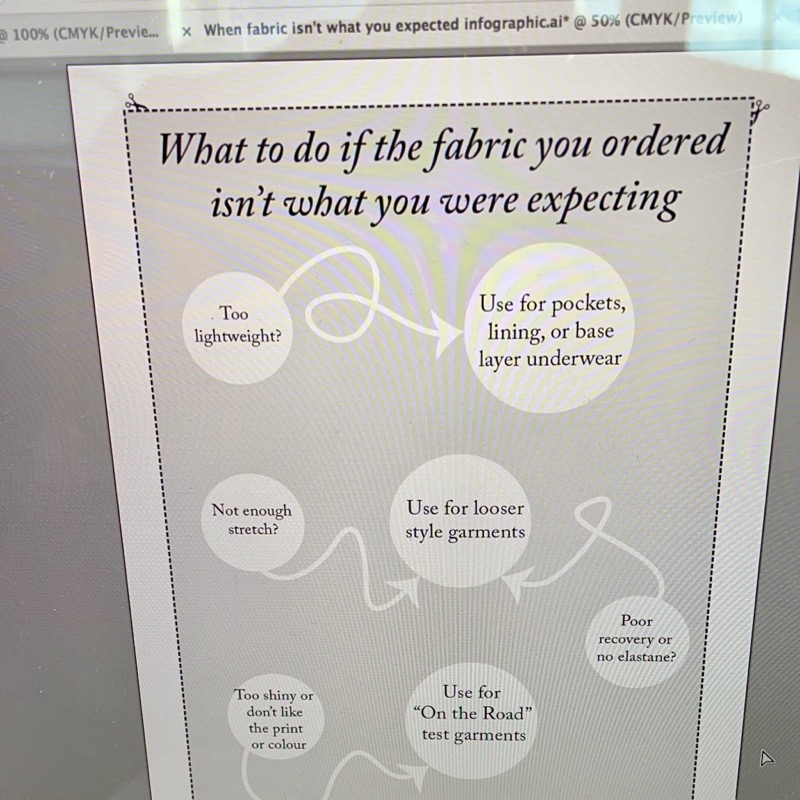 @ 100% (CMYK/Previe... × When fabric isn't what you expected infographic.ai* @ 50% (CMYK/Preview)

What to do if the fabric you ordered isn't what you were expecting

Too lightweight?

Use for pockets, lining, or base layer underwear

Not enough stretch?

Use for looser style garments

Poor recovery or no elastane?

Too shiny or don't like the print or colour

Use for "On the Road" test garments